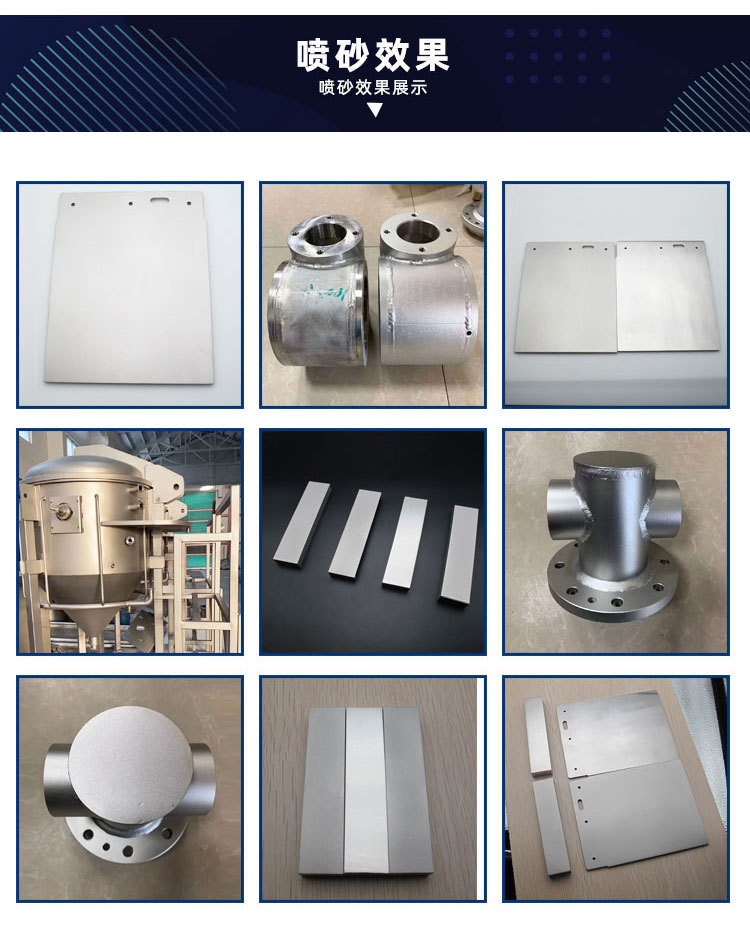 喷砂效果
喷砂效果展示